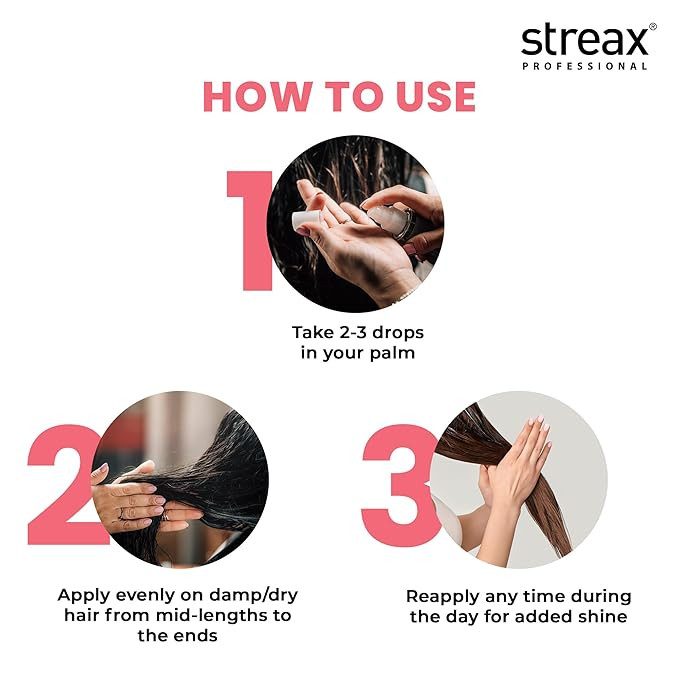 streax®
PROFESSIONAL

HOW TO USE

1

Take 2-3 drops in your palm

2

Apply evenly on damp/dry hair from mid-lengths to the ends

3

Reapply any time during the day for added shine